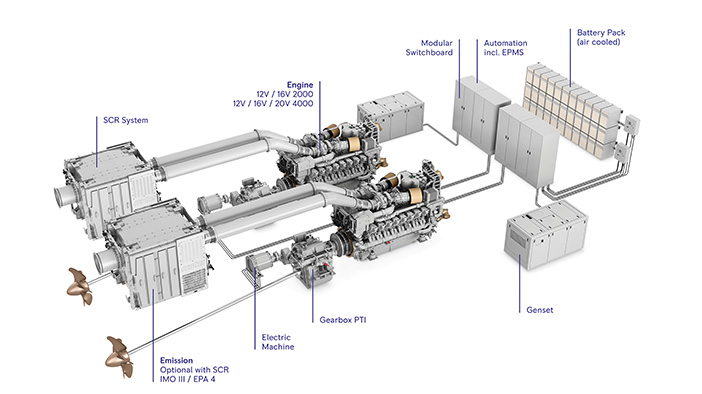 Modular Switchboard

Automation incl. EPMS

Battery Pack (air cooled)

Engine
12V / 16V 2000
12V / 16V / 20V 4000

SCR System

Genset

Gearbox PTI

Electric Machine

Emission
Optional with SCR
IMO III / EPA 4