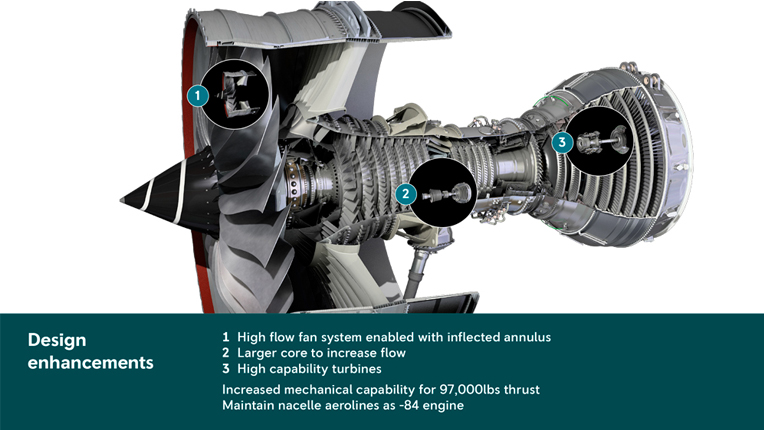 1

2

3

Design enhancements

1 High flow fan system enabled with inflected annulus
2 Larger core to increase flow
3 High capability turbines
Increased mechanical capability for 97,000lbs thrust
Maintain nacelle aerolines as -84 engine